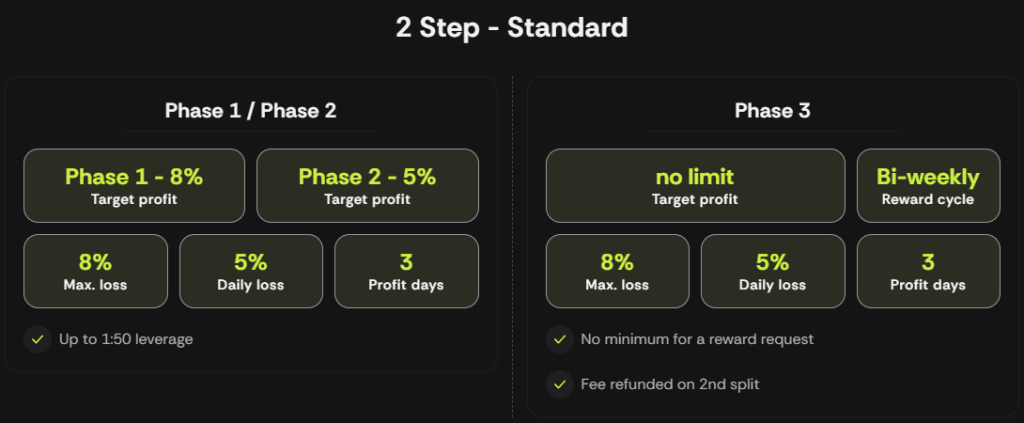 2 Step - Standard

Phase 1 / Phase 2

Phase 1 - 8%
Target profit

Phase 2 - 5%
Target profit

8%
Max. loss

5%
Daily loss

3
Profit days

✓ Up to 1:50 leverage

Phase 3

no limit
Target profit

Bi-weekly
Reward cycle

8%
Max. loss

5%
Daily loss

3
Profit days

✓ No minimum for a reward request

✓ Fee refunded on 2nd split