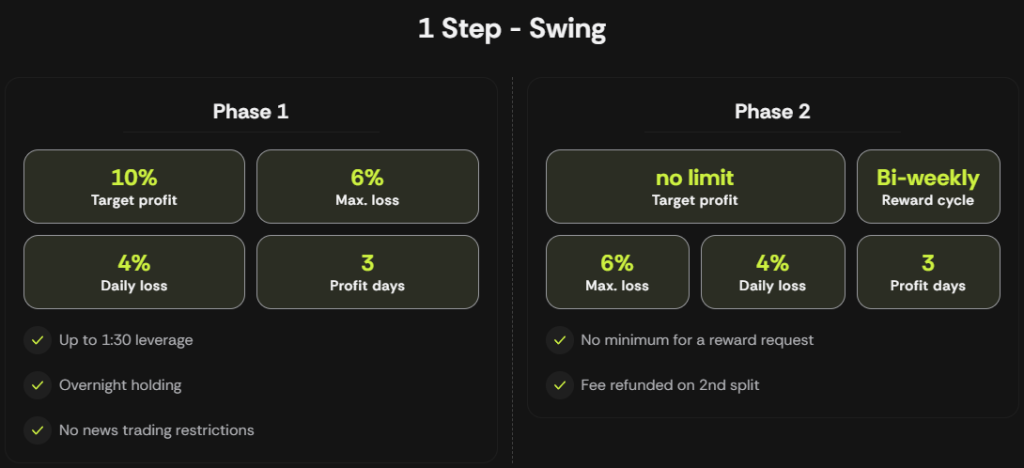 1 Step - Swing

Phase 1

10%
Target profit

6%
Max. loss

4%
Daily loss

3
Profit days

Up to 1:30 leverage

Overnight holding

No news trading restrictions

Phase 2

no limit
Target profit

Bi-weekly
Reward cycle

6%
Max. loss

4%
Daily loss

3
Profit days

No minimum for a reward request

Fee refunded on 2nd split