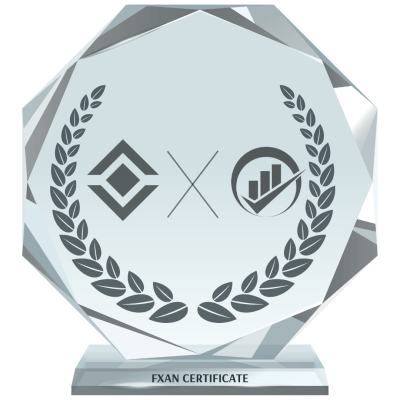 FXAN CERTIFICATE